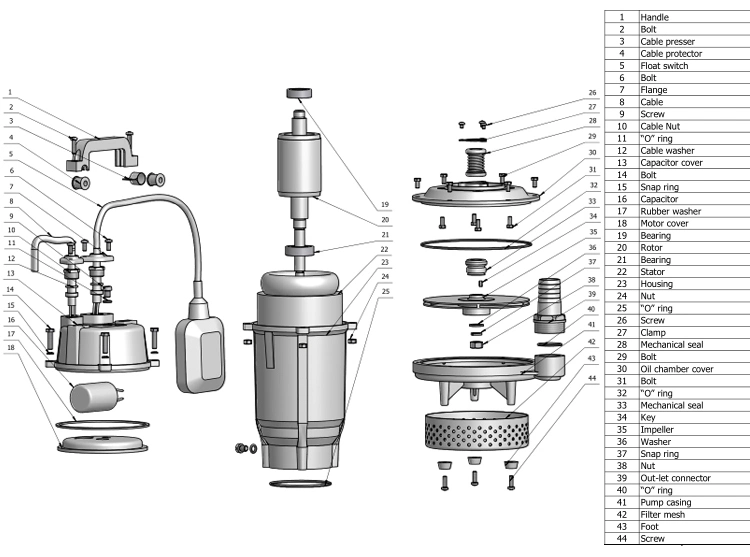 1
2
3
4
5
6
7
8
9
10
11
12
13
14
15
16
17
18

19
20
21
22
23
24
25

26
27
28
29
30
31
32
33
34
35
36
37
38
39
40
41
42
43
44

| 1 | Handle |
|---|---|
| 2 | Bolt |
| 3 | Cable presser |
| 4 | Cable protector |
| 5 | Float switch |
| 6 | Bolt |
| 7 | Flange |
| 8 | Cable |
| 9 | Screw |
| 10 | Cable Nut |
| 11 | "O" ring |
| 12 | Cable washer |
| 13 | Capacitor cover |
| 14 | Bolt |
| 15 | Snap ring |
| 16 | Capacitor |
| 17 | Rubber washer |
| 18 | Motor cover |
| 19 | Bearing |
| 20 | Rotor |
| 21 | Bearing |
| 22 | Stator |
| 23 | Housing |
| 24 | Nut |
| 25 | "O" ring |
| 26 | Screw |
| 27 | Clamp |
| 28 | Mechanical seal |
| 29 | Bolt |
| 30 | Oil chamber cover |
| 31 | Bolt |
| 32 | "O" ring |
| 33 | Mechanical seal |
| 34 | Key |
| 35 | Impeller |
| 36 | Washer |
| 37 | Snap ring |
| 38 | Nut |
| 39 | Out-let connector |
| 40 | "O" ring |
| 41 | Pump casing |
| 42 | Filter mesh |
| 43 | Foot |
| 44 | Screw |