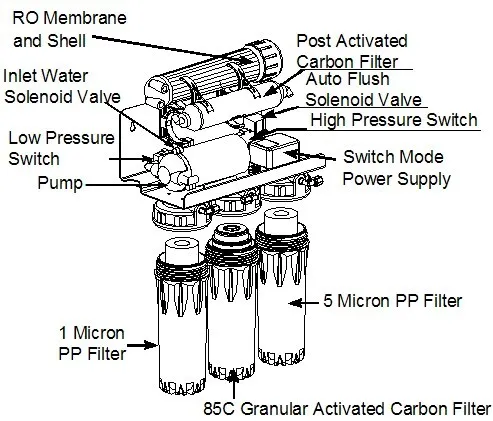 RO Membrane and Shell

Post Activated Carbon Filter

Inlet Water Solenoid Valve

Auto Flush Solenoid Valve

High Pressure Switch

Low Pressure Switch

Switch Mode Power Supply

Pump

5 Micron PP Filter

1 Micron PP Filter

85C Granular Activated Carbon Filter